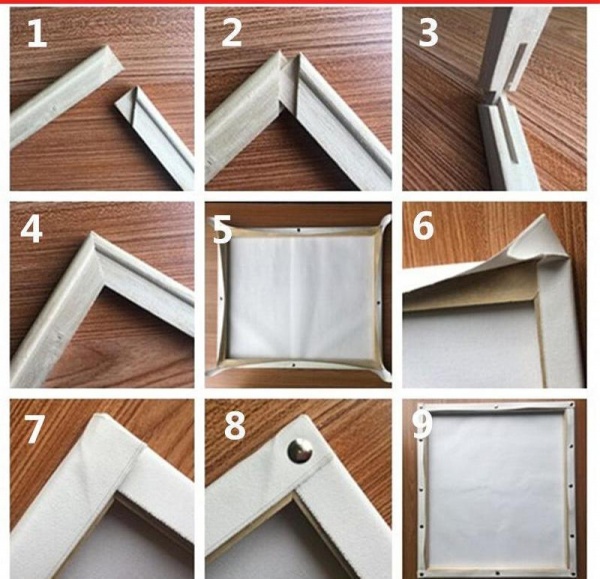 1
2
3
4
5
6
7
8
9